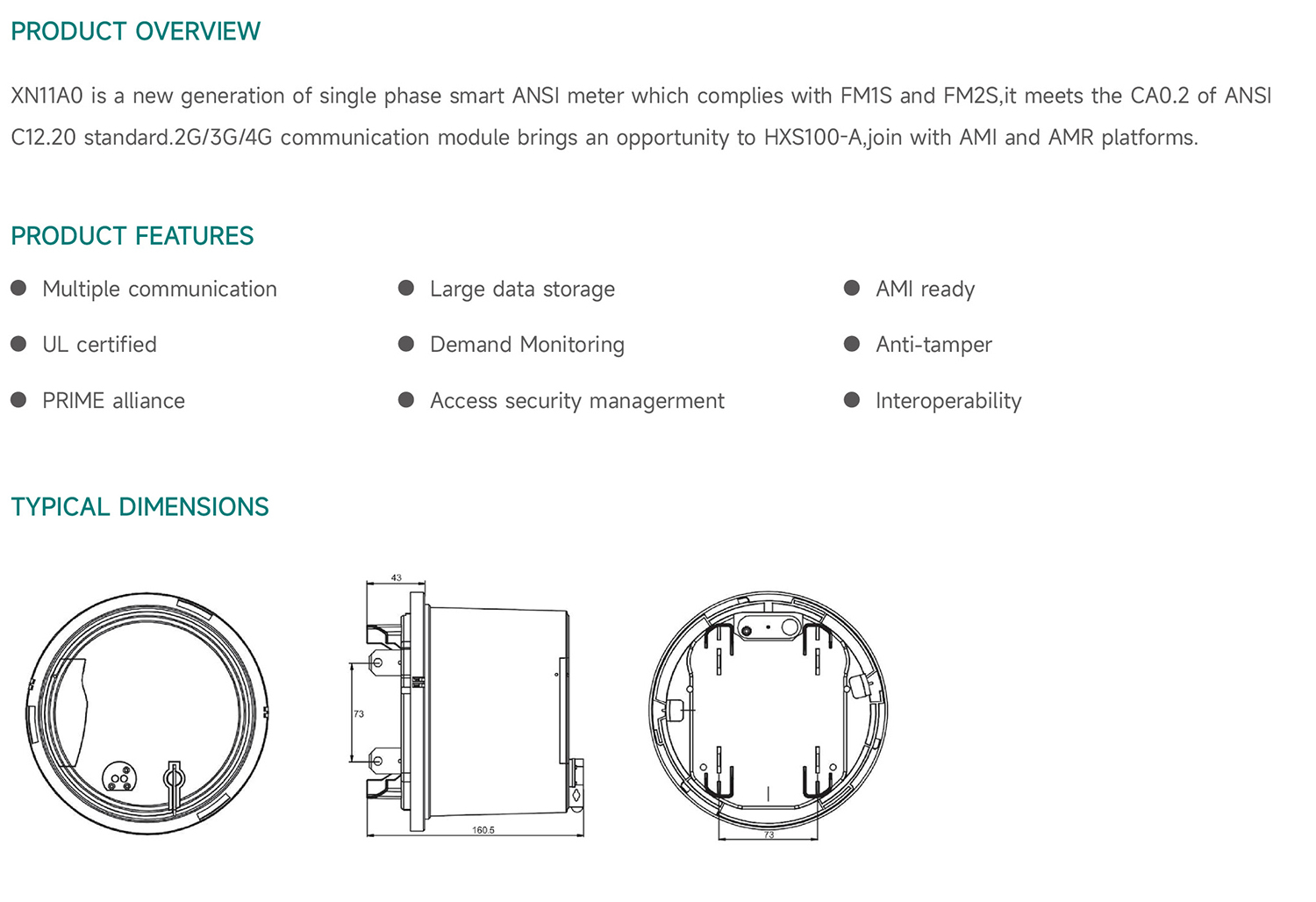 PRODUCT OVERVIEW

XN11A0 is a new generation of single phase smart ANSI meter which complies with FM1S and FM2S,it meets the CA0.2 of ANSI C12.20 standard.2G/3G/4G communication module brings an opportunity to HXS100-A,join with AMI and AMR platforms.

PRODUCT FEATURES

Multiple communication

UL certified

PRIME alliance

Large data storage

Demand Monitoring

Access security managerment

AMI ready

Anti-tamper

Interoperability

TYPICAL DIMENSIONS

43

73

160.5

73